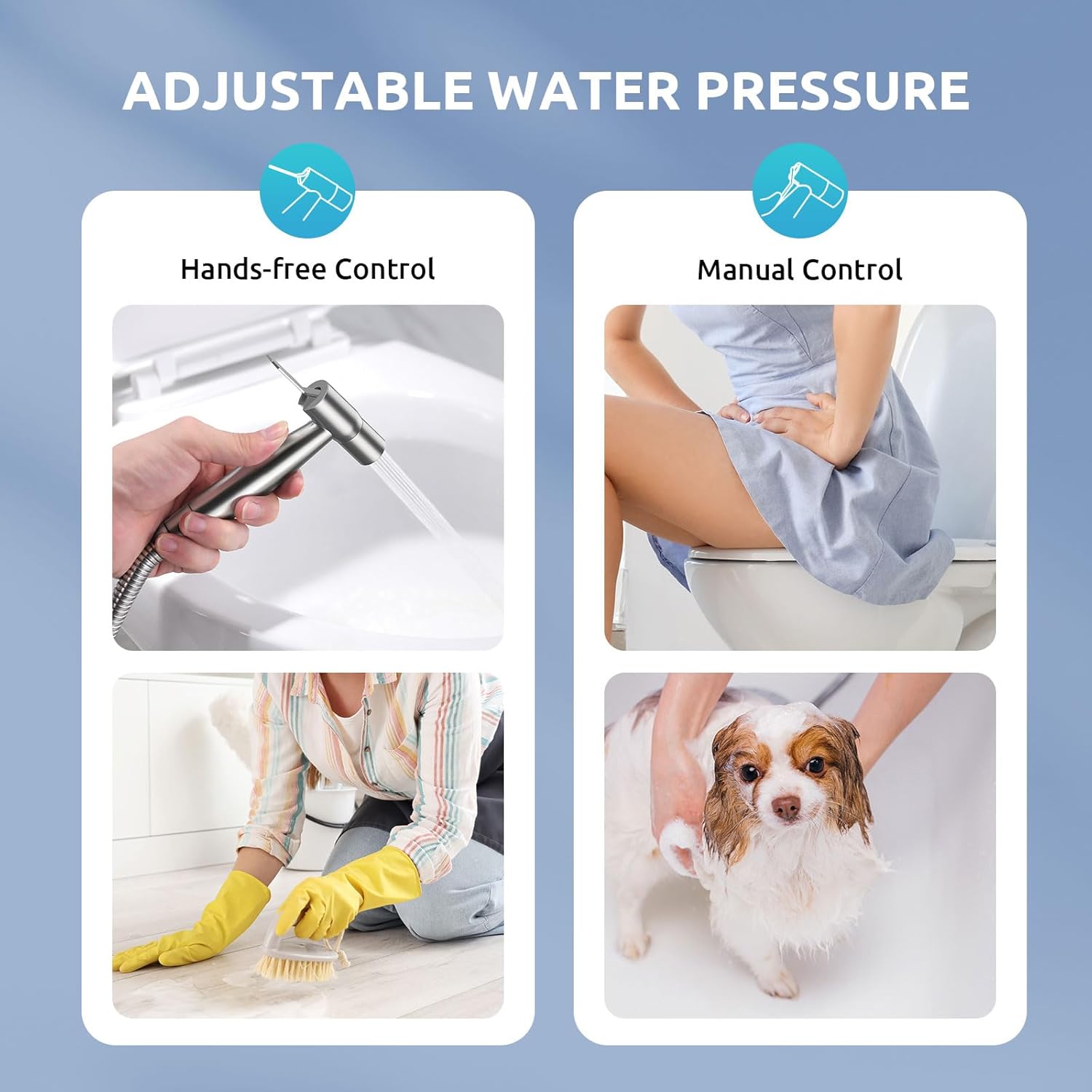 ADJUSTABLE WATER PRESSURE

Hands-free Control

Manual Control