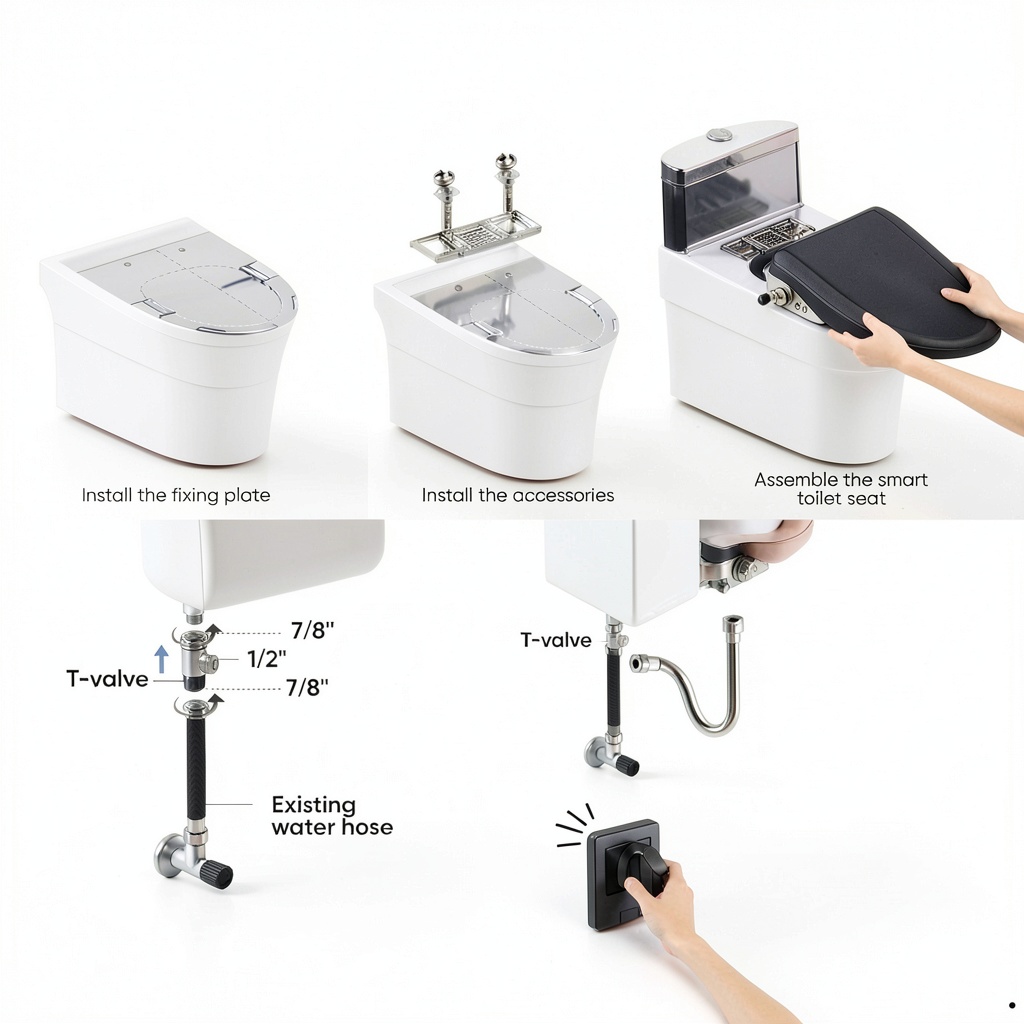 Install the fixing plate

Install the accessories

Assemble the smart toilet seat

7/8"

1/2"

T-valve

7/8"

Existing water hose

T-valve