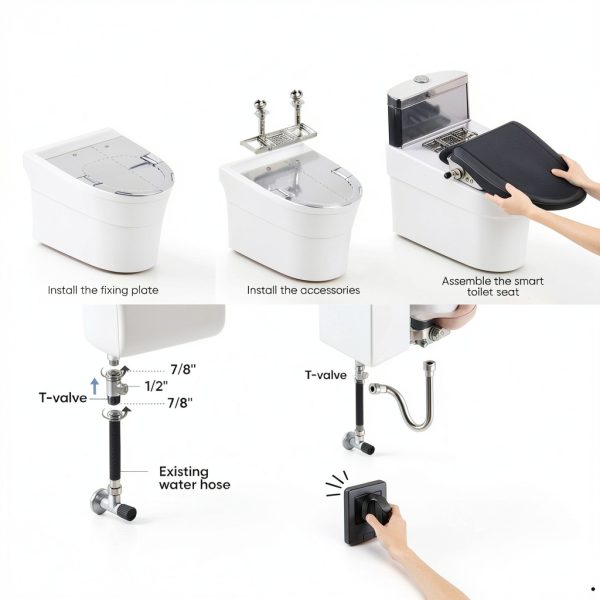 Install the fixing plate

Install the accessories

Assemble the smart toilet seat

7/8"

1/2"

T-valve

7/8"

Existing water hose

T-valve