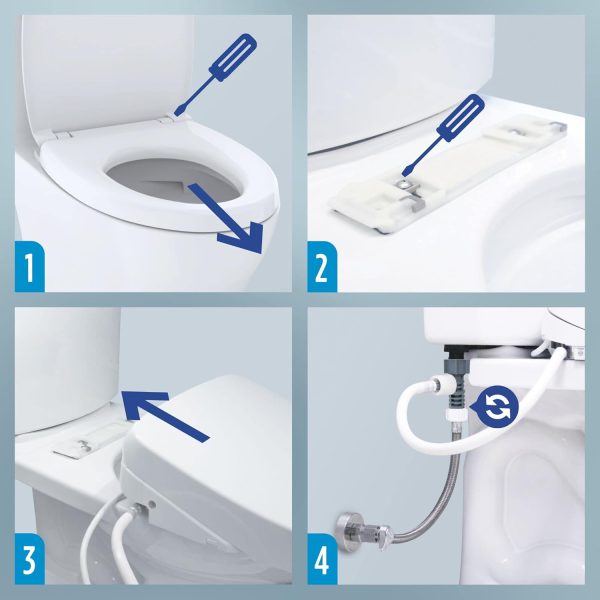 1

2

3

4